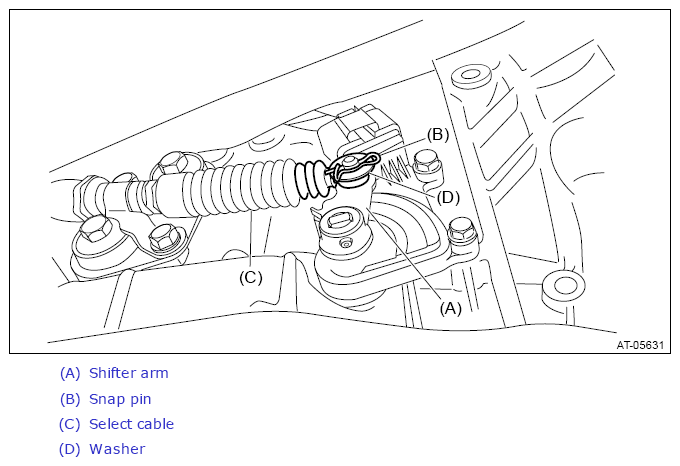 (B)
(D)
(C)
(A)
AT-05631

(A) Shifter arm
(B) Snap pin
(C) Select cable
(D) Washer