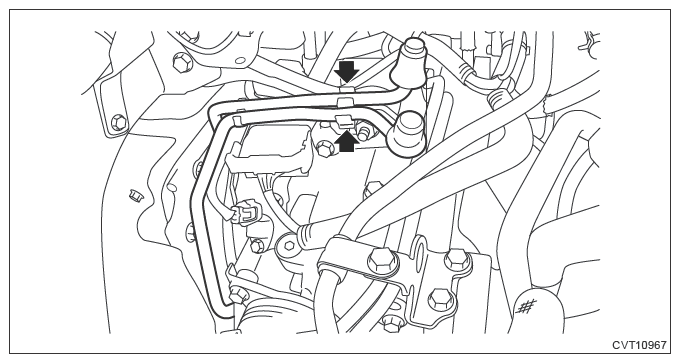 CVT10967