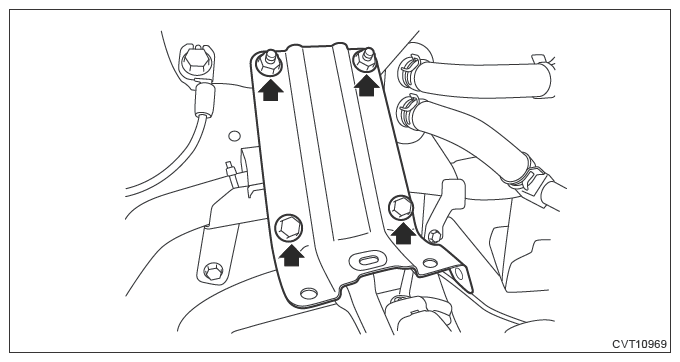 CVT10969