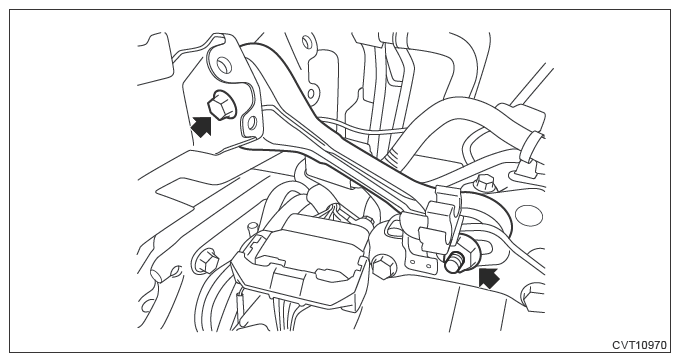 CVT10970