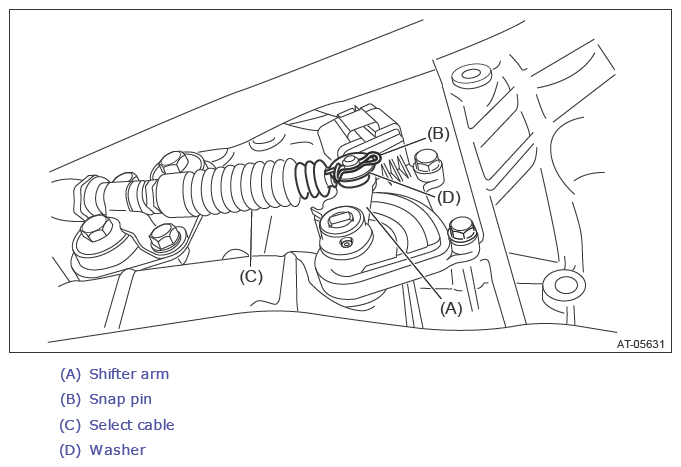 (B)
(D)
(C)
(A)
AT-05631

(A) Shifter arm
(B) Snap pin
(C) Select cable
(D) Washer