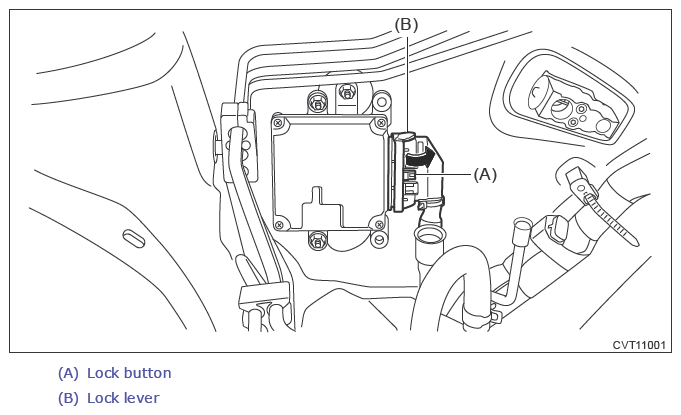 (B)
(A)
CVT11001

(A) Lock button
(B) Lock lever