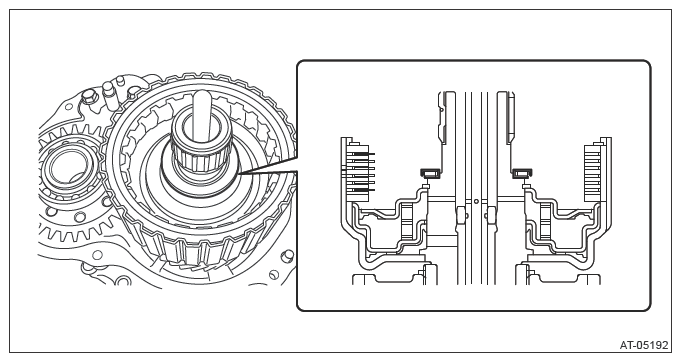 AT-05192