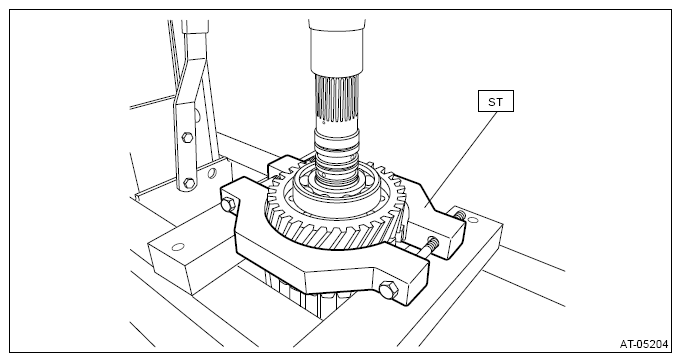 ST

AT-05204