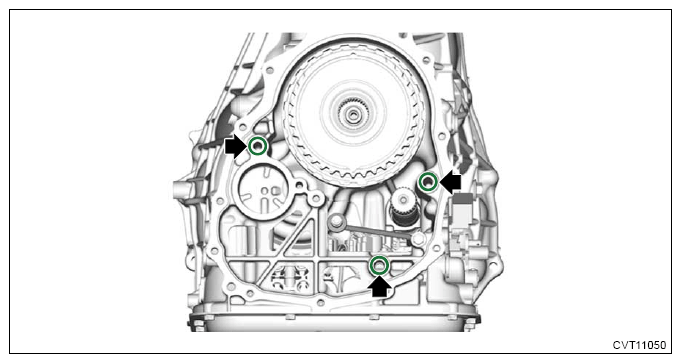 CVT11050