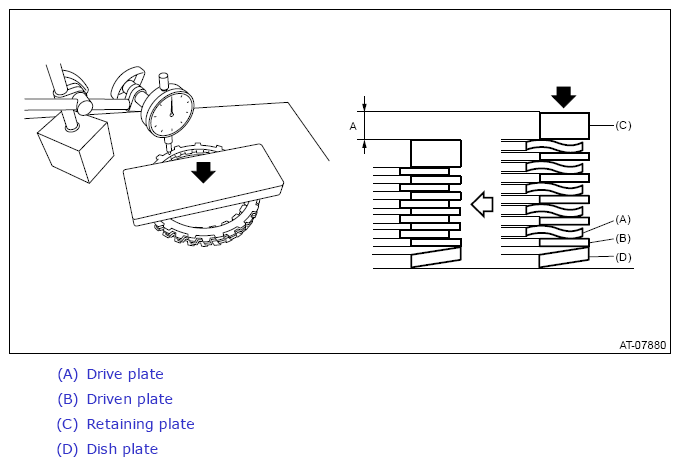 A

(C)

(A)

(B)

(D)

AT-07880

(A) Drive plate

(B) Driven plate

(C) Retaining plate

(D) Dish plate