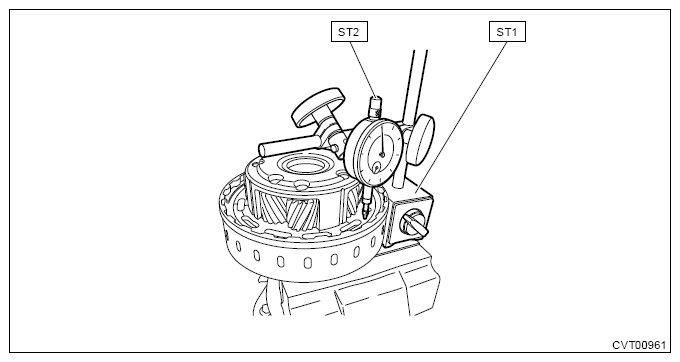 ST2

ST1

CVT00961