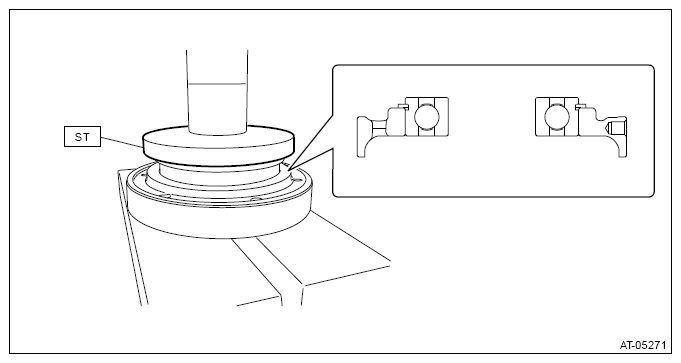 ST

AT-05271