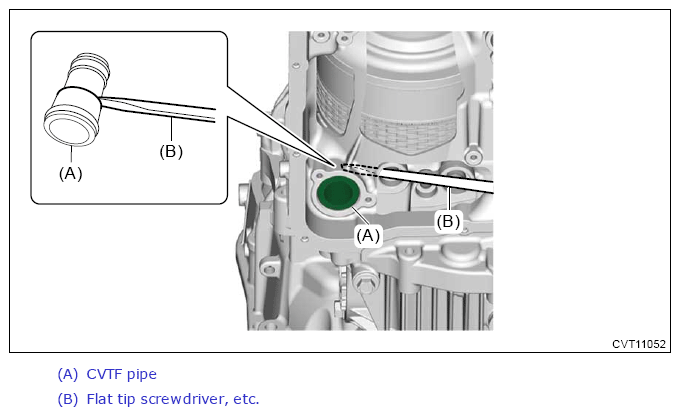 (A)
(B)
(A)
(B)
CVT11052

(A) CVTF pipe
(B) Flat tip screwdriver, etc.