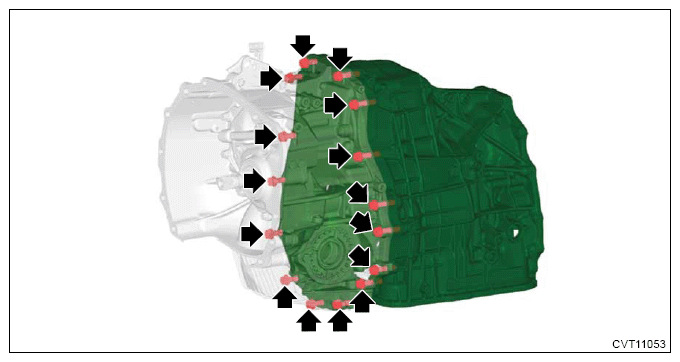 CVT11053