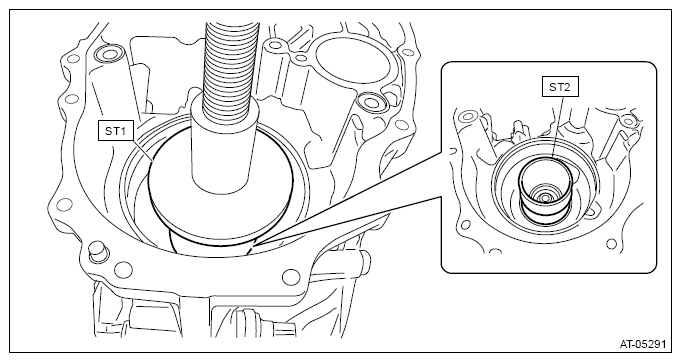 ST1

ST2

AT-05291