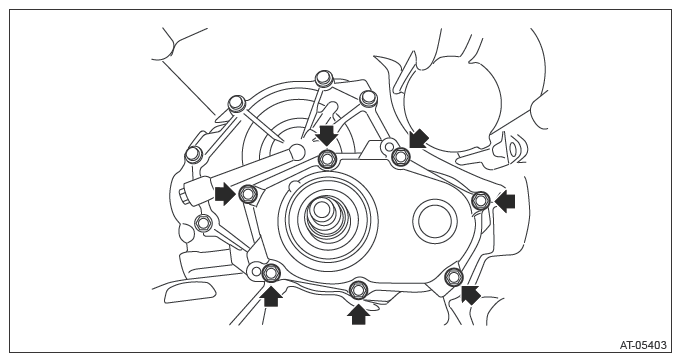 AT-05403