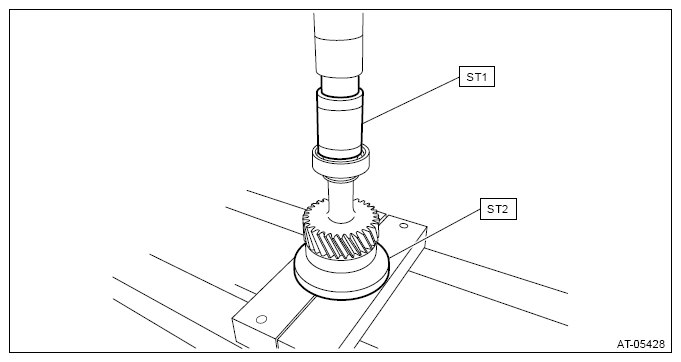 ST1

ST2

AT-05428