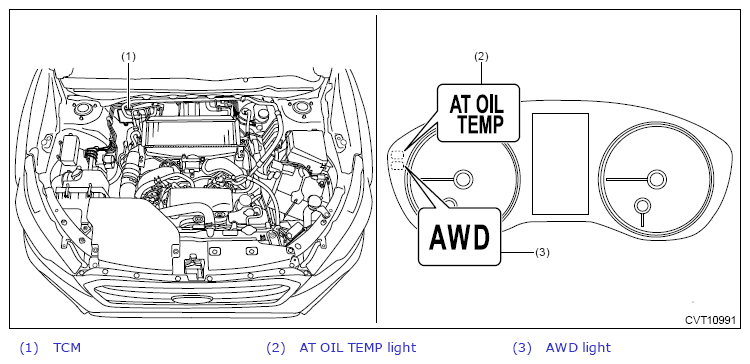 (1)

(2)

AT OIL TEMP

AWD

(3)

CVT10991

(1) TCM

(2) AT OIL TEMP light

(3) AWD light