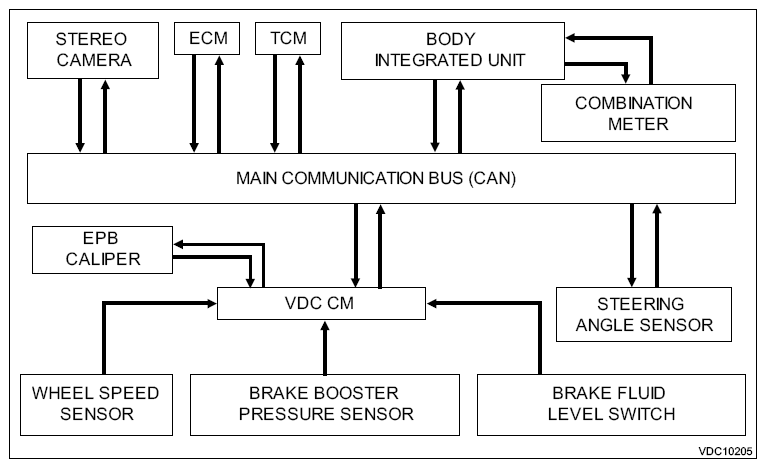 STEREO CAMERA

ECM

TCM

BODY INTEGRATED UNIT

COMBINATION METER

MAIN COMMUNICATION BUS (CAN)

EPB CALIPER

VDC CM

STEERING ANGLE SENSOR

WHEEL SPEED SENSOR

BRAKE BOOSTER PRESSURE SENSOR

BRAKE FLUID LEVEL SWITCH

VDC10205