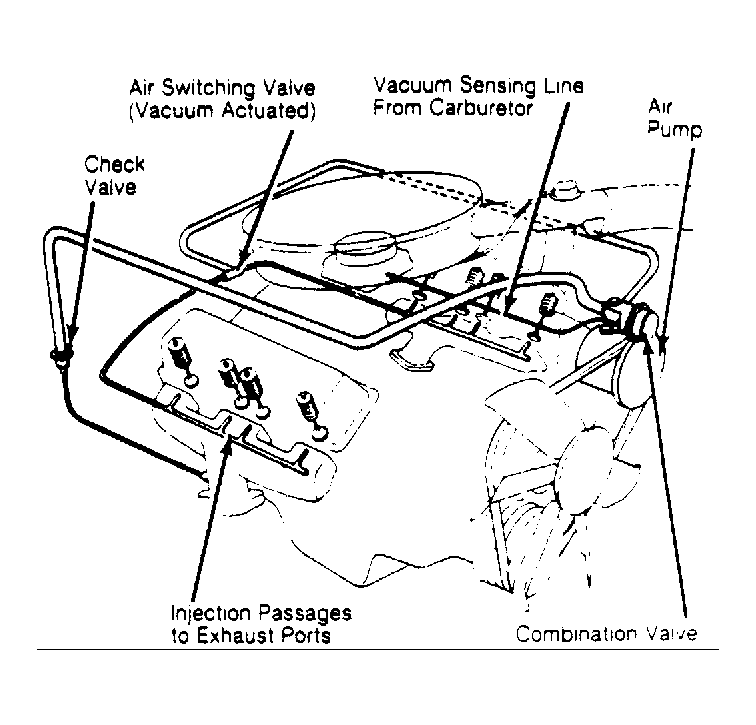 Air Switching Valve
(Vacuum Actuated)

Vacuum Sensing Line
From Carburetor

Air
Pump

Check
Valve

Injection Passages
to Exhaust Ports

Combination Valve