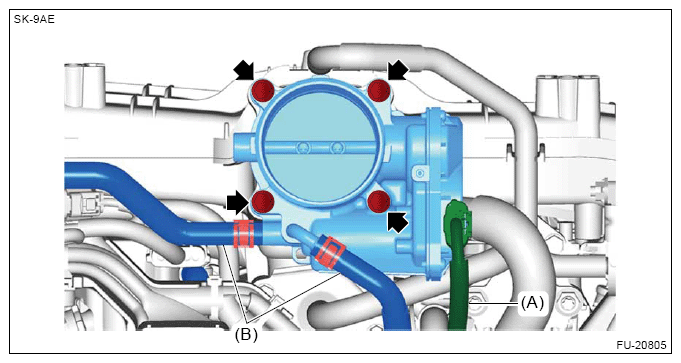 SK-9AE

(A)

(B)

FU-20805