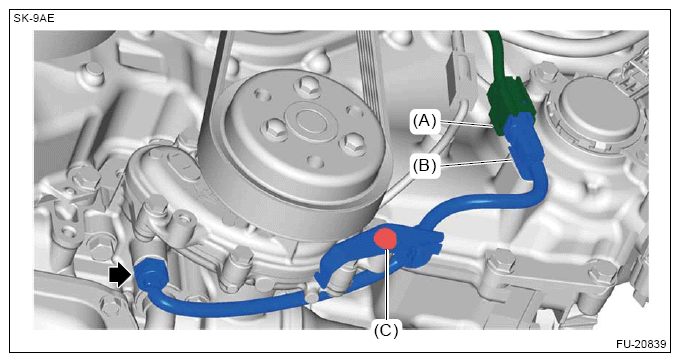 SK-9AE

(A)

(B)

(C)

FU-20839