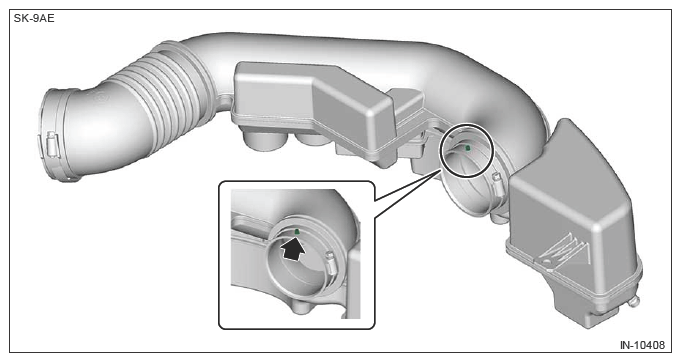 SK-9AE

IN-10408