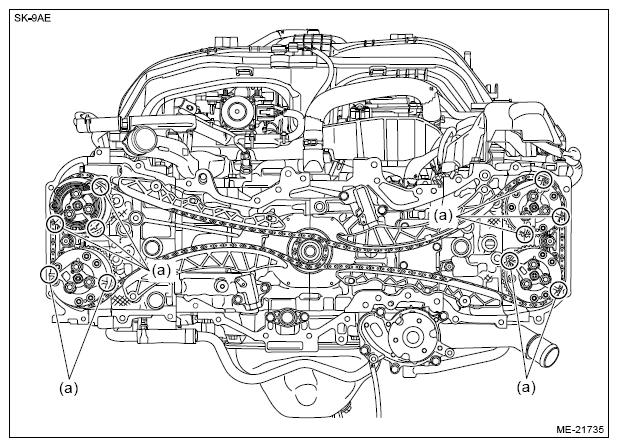 SK-9AE

(a)

(a)

(a)

(a)

ME-21735