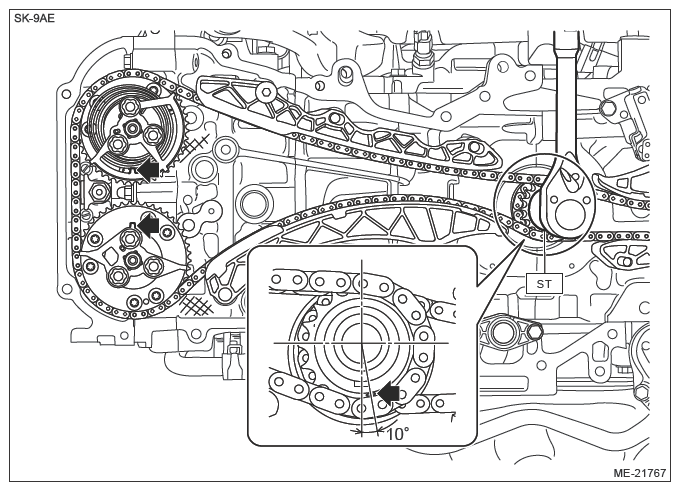 SK-9AE

ST

10°

ME-21767