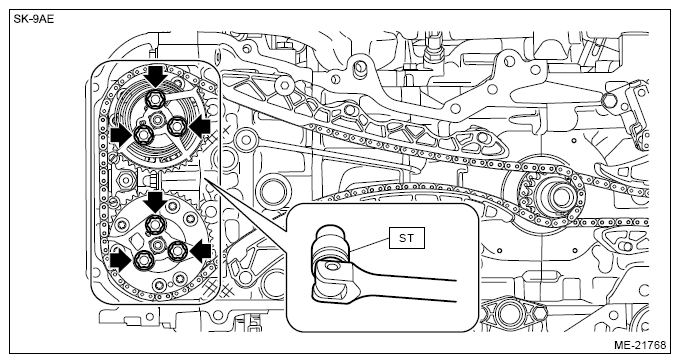 SK-9AE

ST

ME-21768