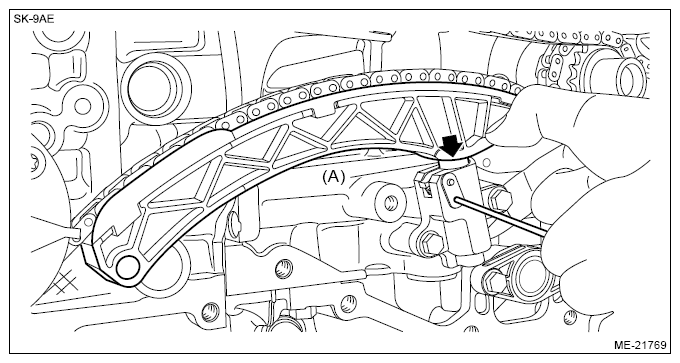 SK-9AE

(A)

ME-21769