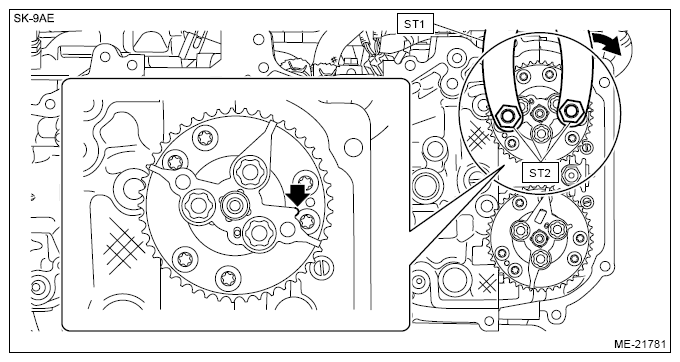 SK-9AE
ST1
ST2
ME-21781