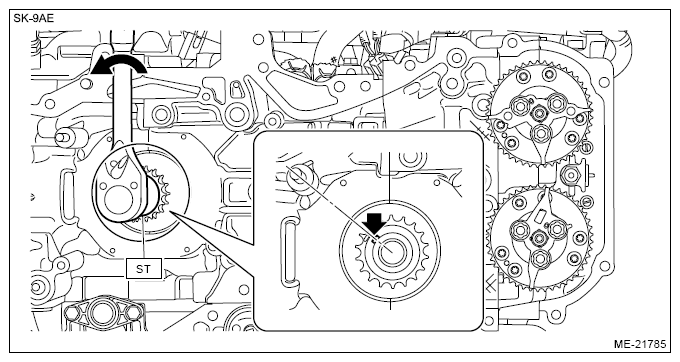 SK-9AE

ST

ME-21785