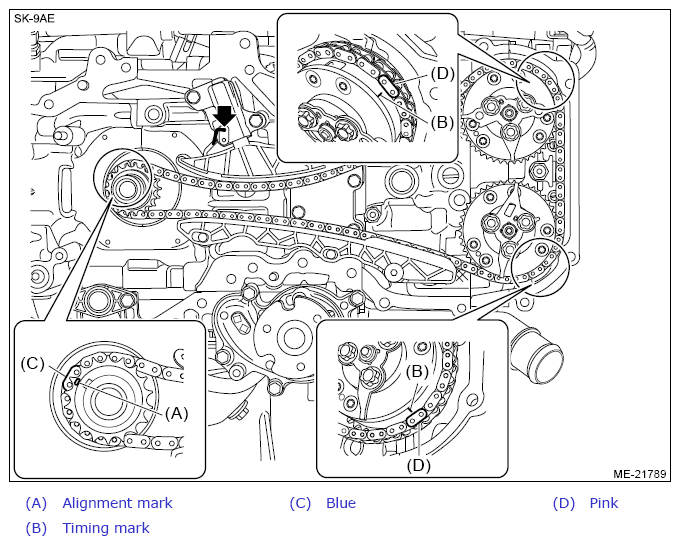 SK-9AE

(D)
(B)

(C)
(A)

(B)
(D)

ME-21789

(A) Alignment mark
(B) Timing mark
(C) Blue
(D) Pink