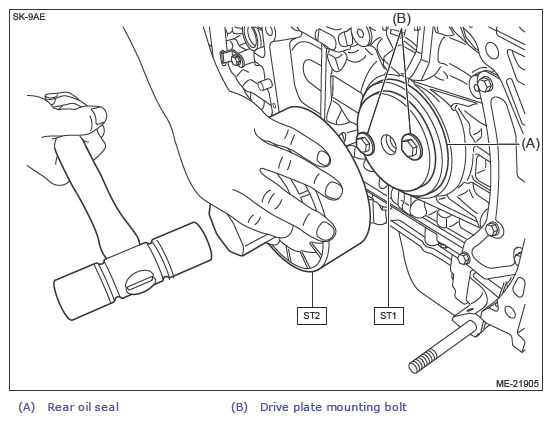 SK-9AE

(B)

(A)

ST2

ST1

ME-21905

(A) Rear oil seal

(B) Drive plate mounting bolt