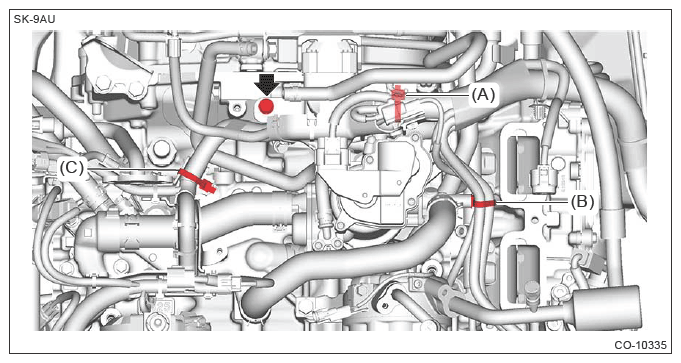 SK-9AU

(A)

(C)

(B)

CO-10335