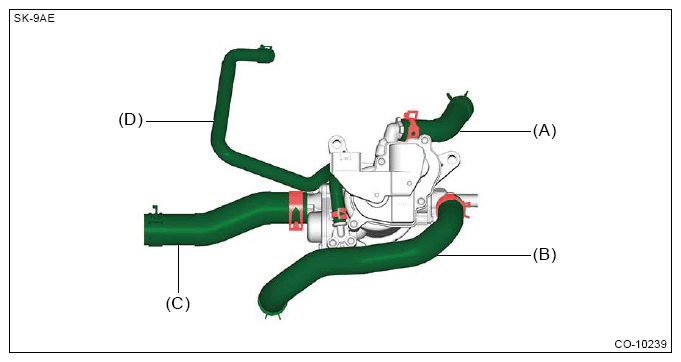 SK-9AE

(D)

(A)

(B)

(C)

CO-10239