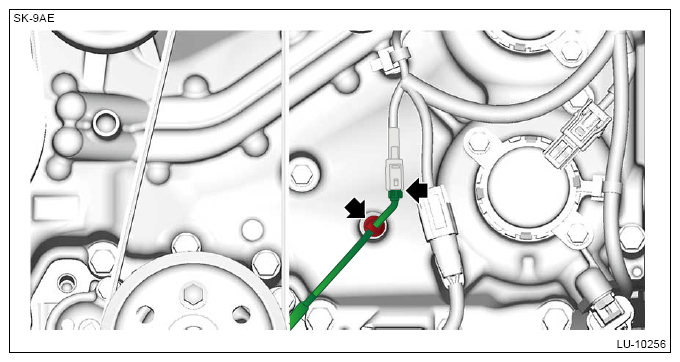 SK-9AE

LU-10256