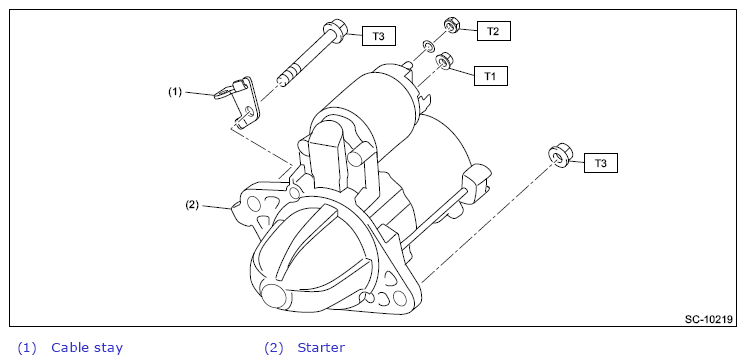 T3
T2
T1
(1)
T3
(2)
SC-10219

(1) Cable stay
(2) Starter