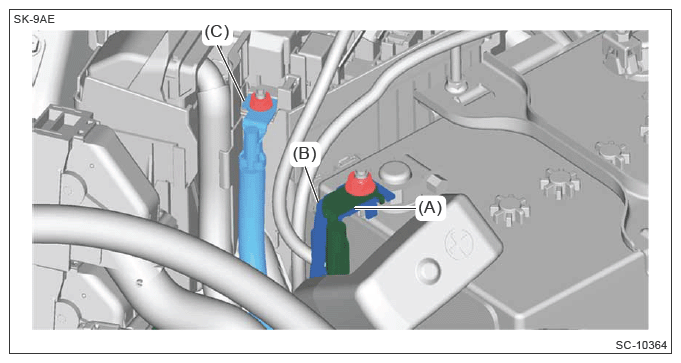 SK-9AE

(C)

(B)

(A)

SC-10364