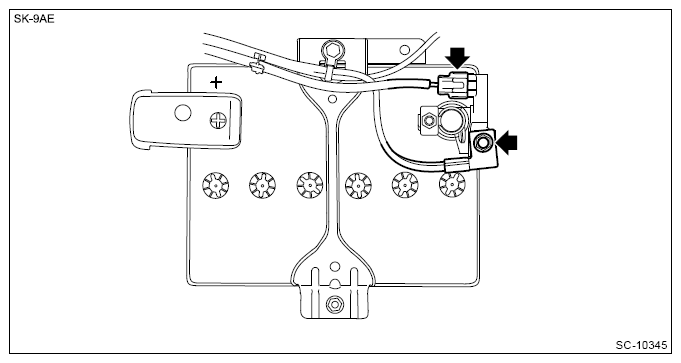 SK-9AE

+

SC-10345