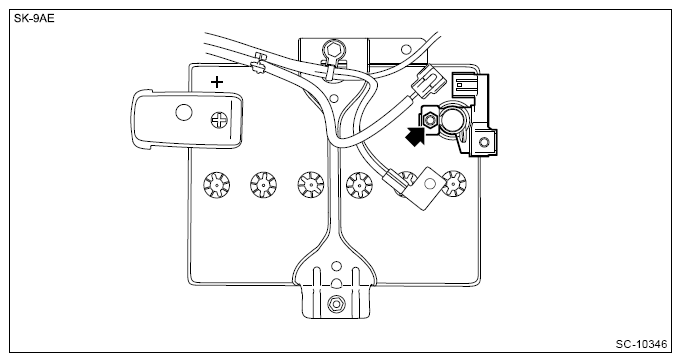 SK-9AE

+

SC-10346