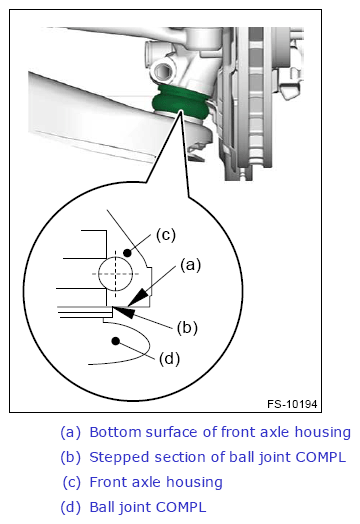 (c)

(a)

(b)

(d)

FS-10194

(a) Bottom surface of front axle housing

(b) Stepped section of ball joint COMPL

(c) Front axle housing

(d) Ball joint COMPL