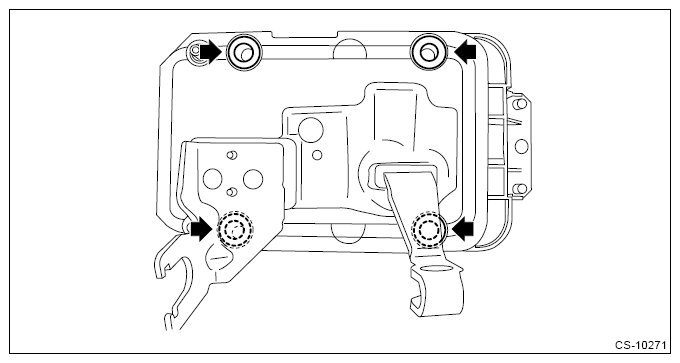 CS-10271