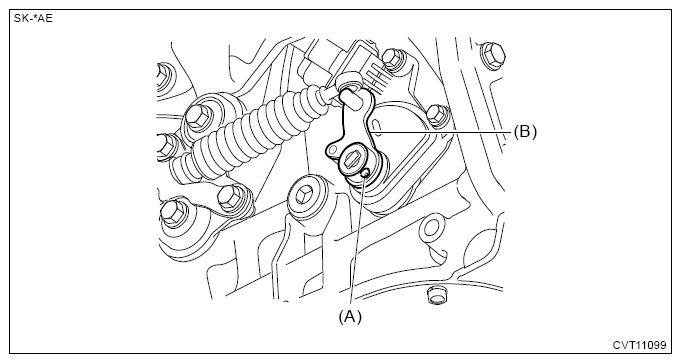 SK-*AE

(B)

(A)

CVT11099