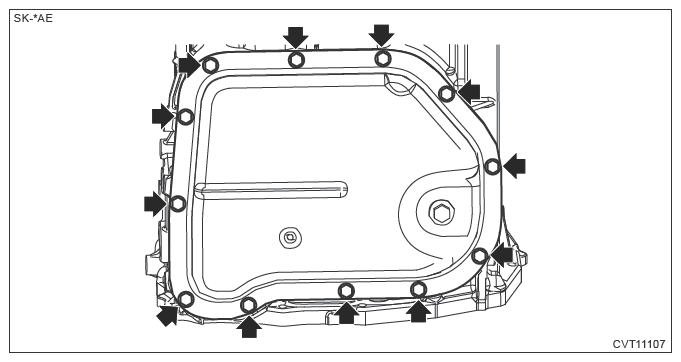 SK-*AE

CVT11107