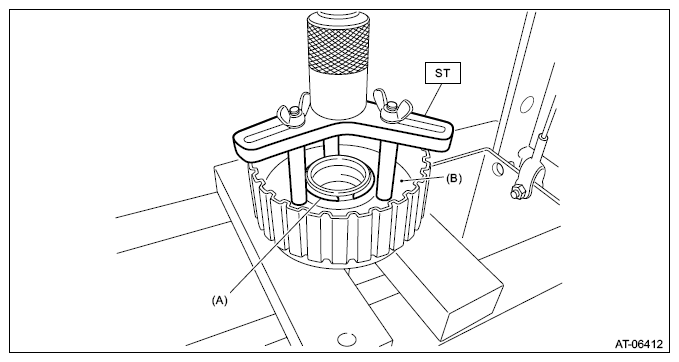 ST

(B)

(A)

AT-06412