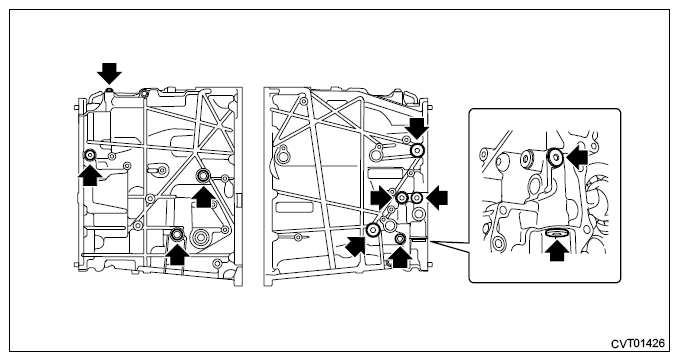 CVT01426