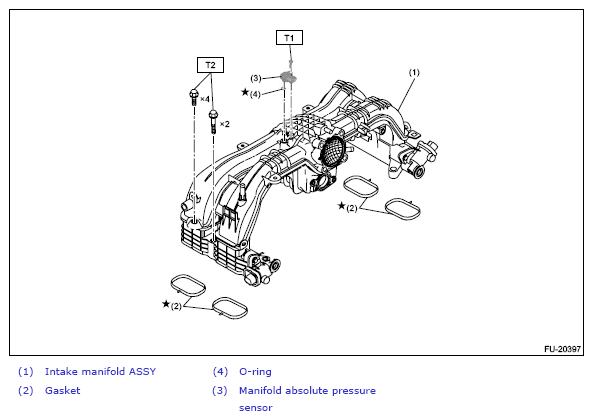 T1
T2
(3)
★(4)
(1)
×4
×2
★(2)
★(2)
FU-20397

(1) Intake manifold ASSY
(2) Gasket

(4) O-ring
(3) Manifold absolute pressure sensor