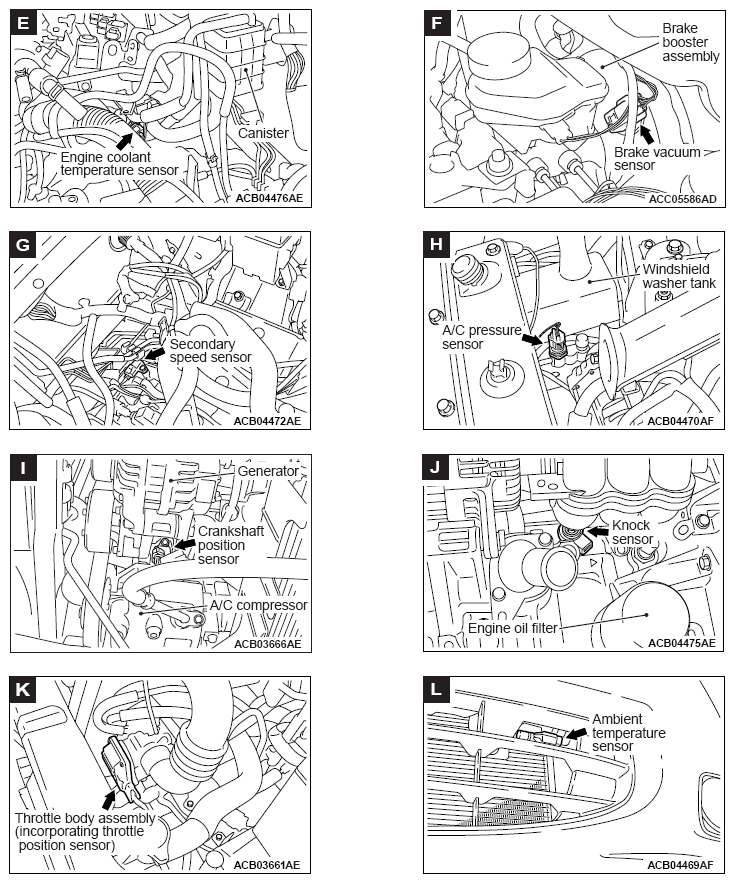 E

Canister

Engine coolant temperature sensor

ACB04476AE

F

Brake booster assembly

Brake vacuum sensor

ACC05586AD

G

Secondary speed sensor

ACB04472AE

H

Windshield washer tank

A/C pressure sensor

ACB04470AF

I

Generator

Crankshaft position sensor

A/C compressor

ACB03666AE

J

Knock sensor

Engine oil filter

ACB04475AE

K

Throttle body assembly (incorporating throttle position sensor)

ACB03661AE

L

Ambient temperature sensor

ACB04469AF