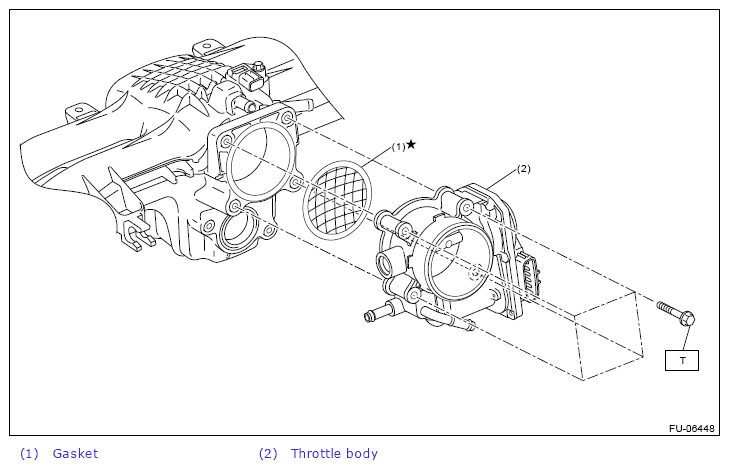 (1)★

(2)

T

FU-06448

(1) Gasket (2) Throttle body