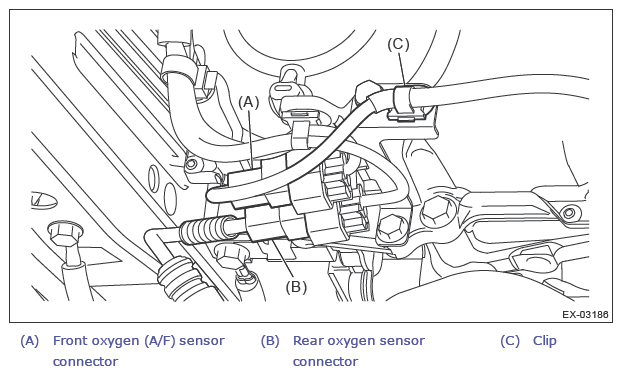 (C)

(A)

(B)

EX-03186

(A) Front oxygen (A/F) sensor connector

(B) Rear oxygen sensor connector

(C) Clip