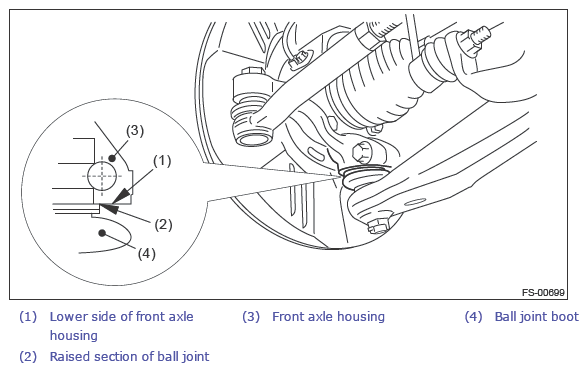 (3)
(1)
(2)
(4)
FS-00699

(1) Lower side of front axle housing
(2) Raised section of ball joint
(3) Front axle housing
(4) Ball joint boot