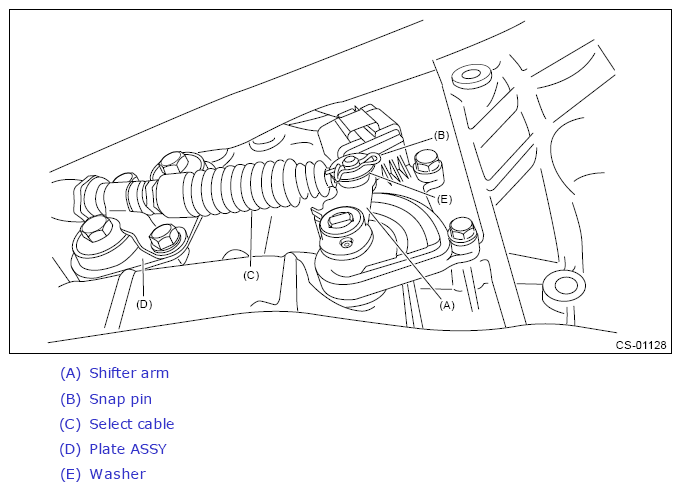 (B)
(E)
(C)
(D)
(A)
CS-01128

(A) Shifter arm
(B) Snap pin
(C) Select cable
(D) Plate ASSY
(E) Washer